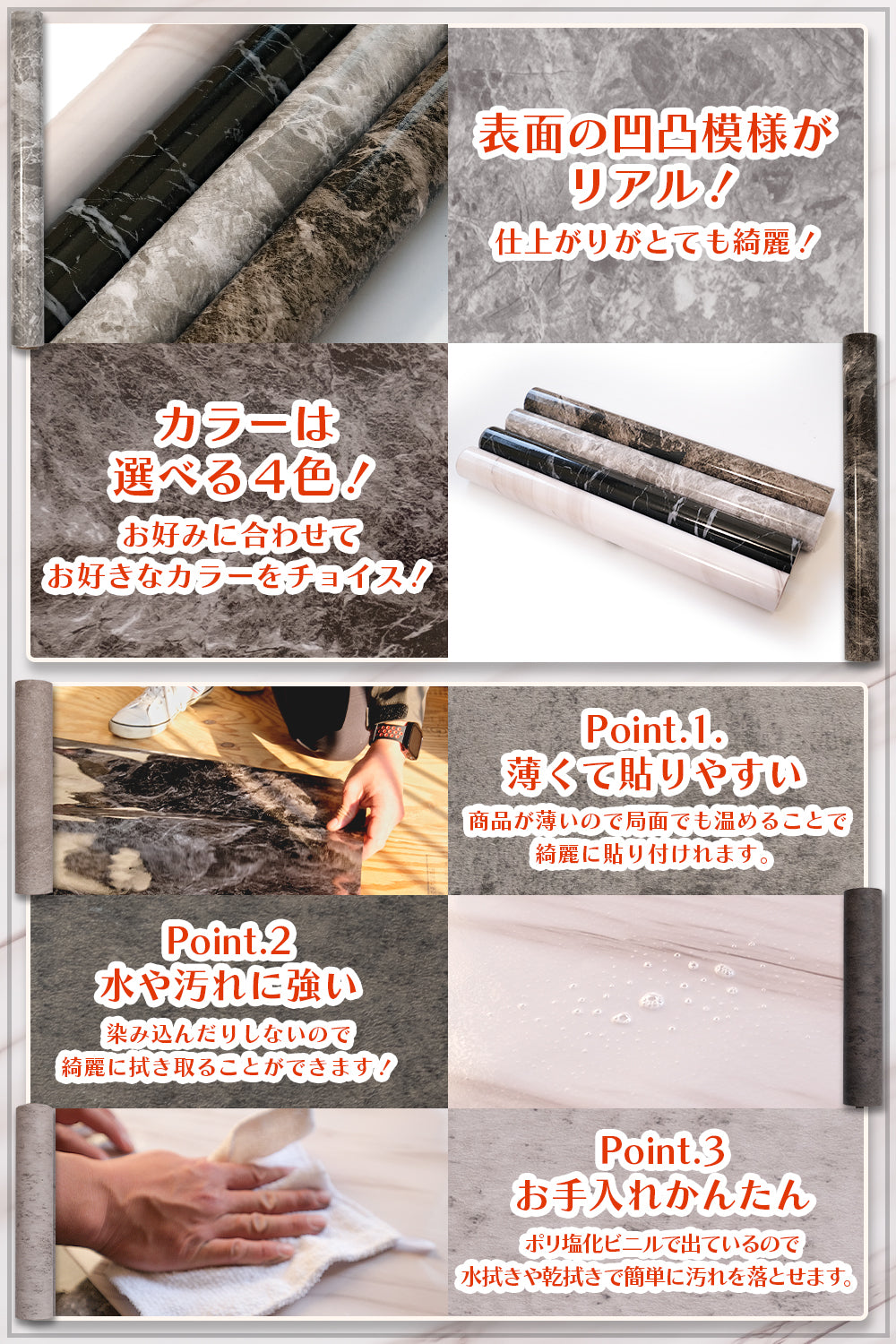 表面の凹凸模様がリアル！

仕上がりがとても綺麗！

カラーは選べる４色！

お好みに合わせてお好きなカラーをチョイス！

Point.1.
薄くて貼りやすい

商品が薄いので局面でも温めることで綺麗に貼り付けれます。

Point.2
水や汚れに強い

染み込んだりしないので綺麗に拭き取ることができます！

Point.3
お手入れかんたん

ポリ塩化ビニルで出ているので水拭きや乾拭きで簡単に汚れを落とせます。